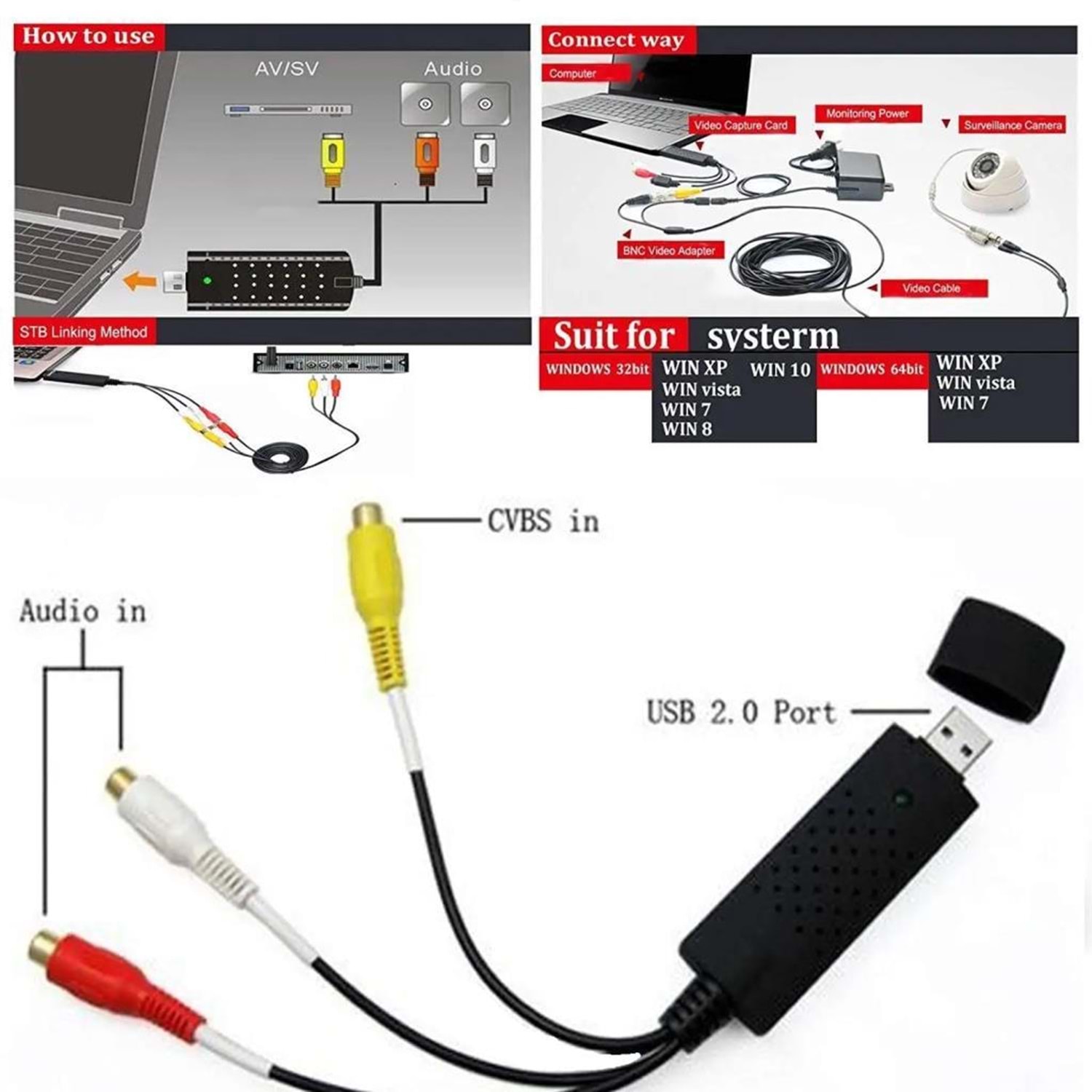 How to use

AV/SV

Audio

STB Linking Method

Connect way

Computer

Video Capture Card

Monitoring Power

Surveillance Camera

BNC Video Adapter

Video Cable

Suit for systerm

WINDOWS 32bit

WIN XP
WIN vista
WIN 7
WIN 8

WIN 10

WINDOWS 64bit

WIN XP
WIN vista
WIN 7

CVBS in

Audio in

USB 2.0 Port